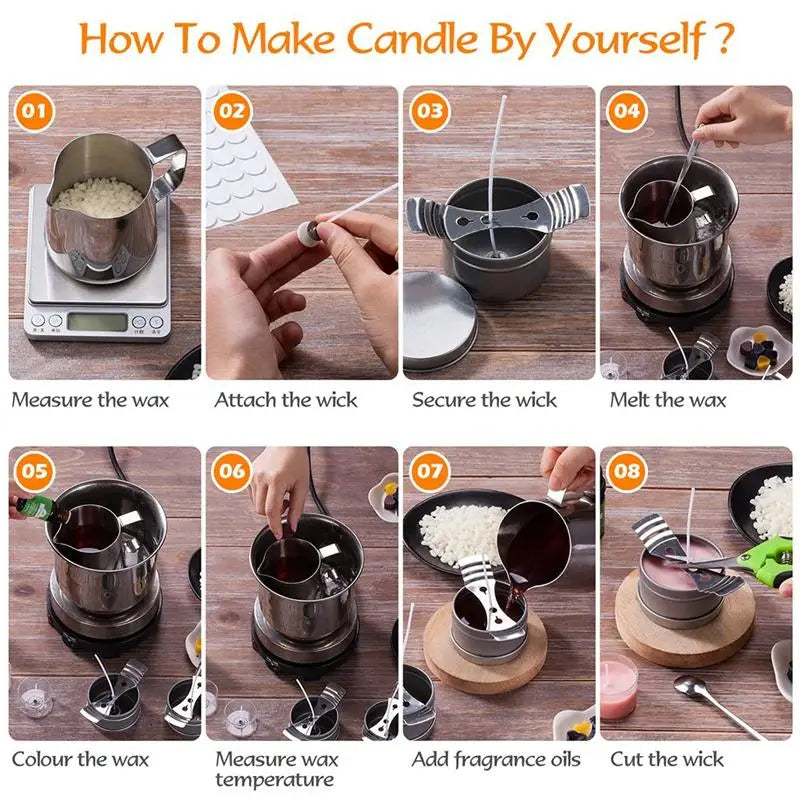 How To Make Candle By Yourself ?

01

Measure the wax

02

Attach the wick

03

Secure the wick

04

Melt the wax

05

Colour the wax

06

Measure wax temperature

07

Add fragrance oils

08

Cut the wick