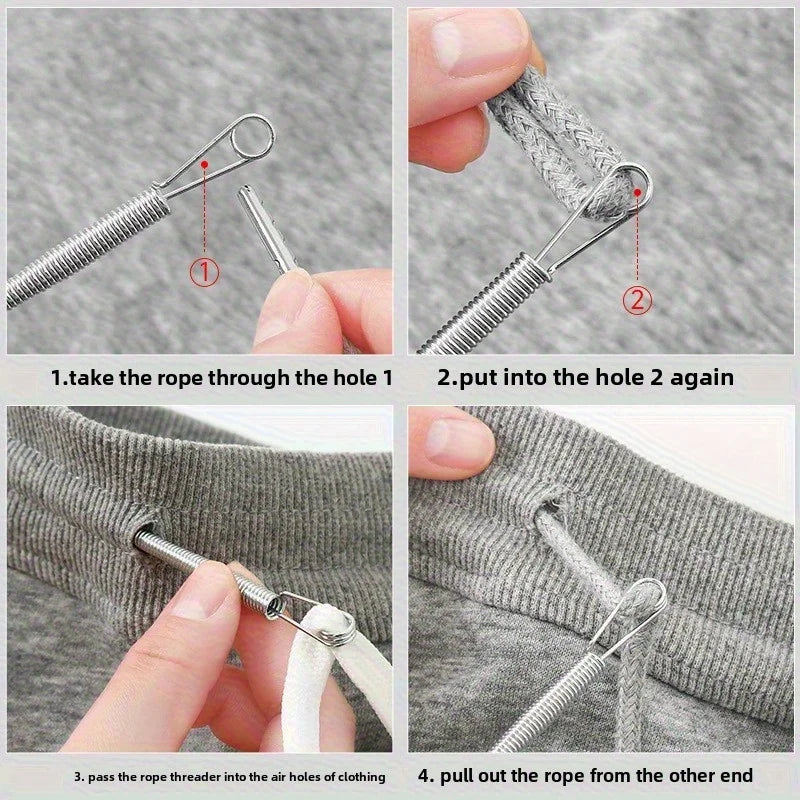 ①

②

1.take the rope through the hole 1

2.put into the hole 2 again

3. pass the rope threader into the air holes of clothing

4. pull out the rope from the other end