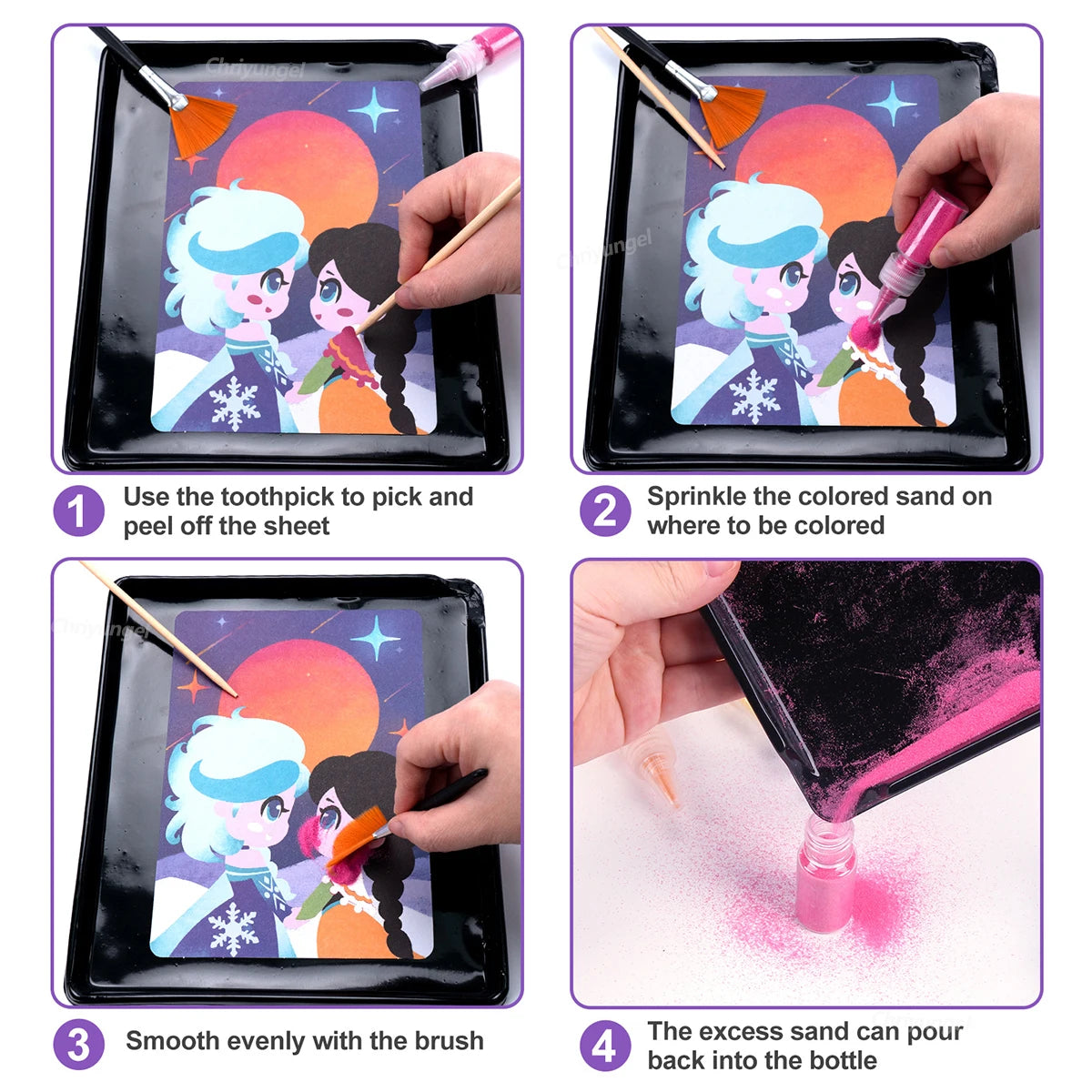 Chriyungel

Chriyungel

1 Use the toothpick to pick and peel off the sheet

2 Sprinkle the colored sand on where to be colored

Chriyungel

3 Smooth evenly with the brush

4 The excess sand can pour back into the bottle