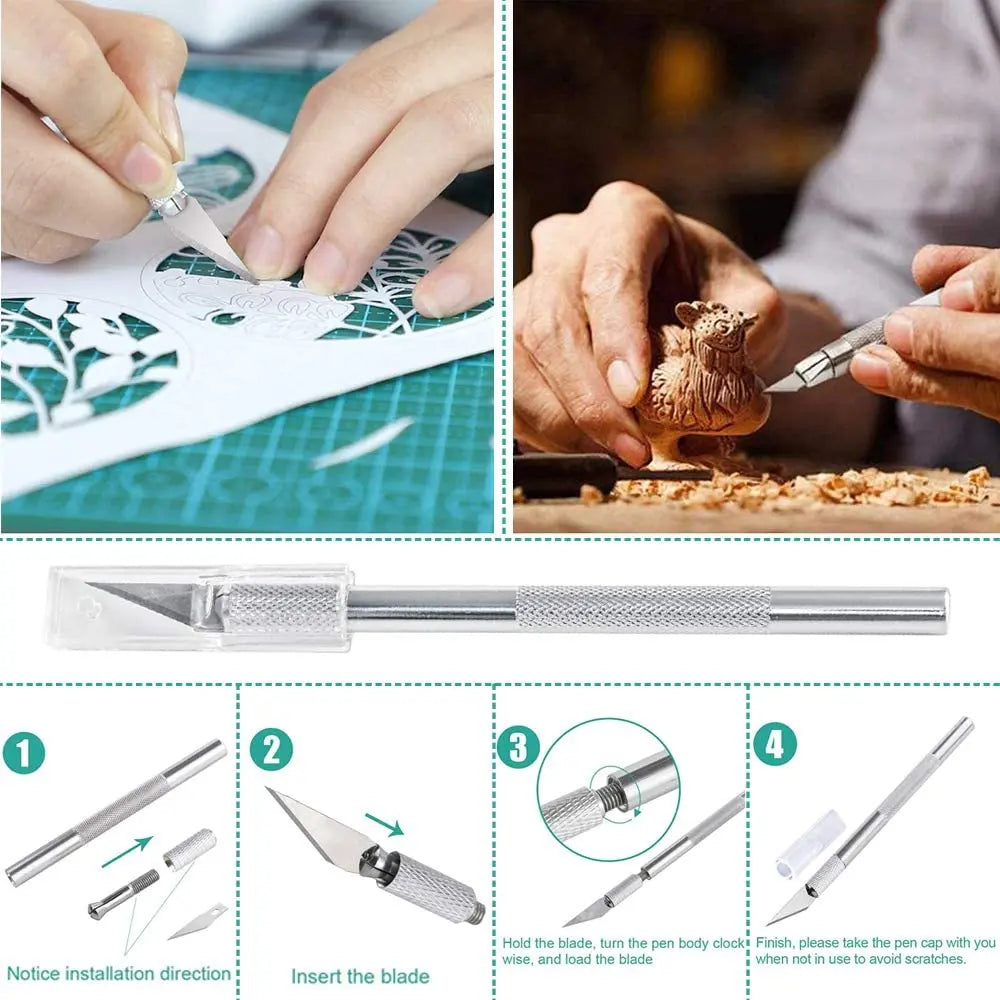 1

Notice installation direction

2

Insert the blade

3

Hold the blade, turn the pen body clock wise, and load the blade

4

Finish, please take the pen cap with you when not in use to avoid scratches.