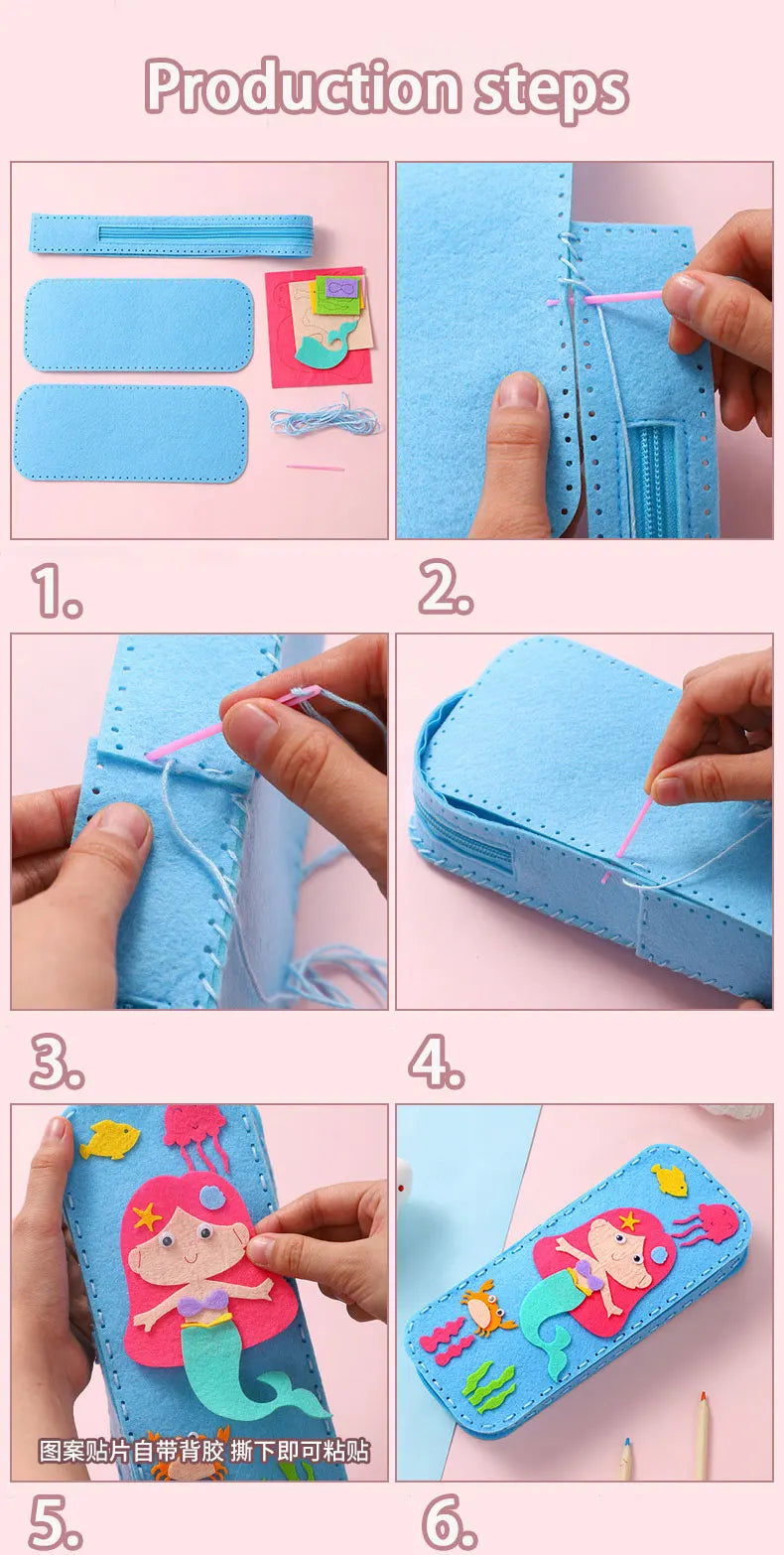 Production steps

1.

2.

3.

4.

图案贴片自带背胶 撕下即可粘贴

5.

6.