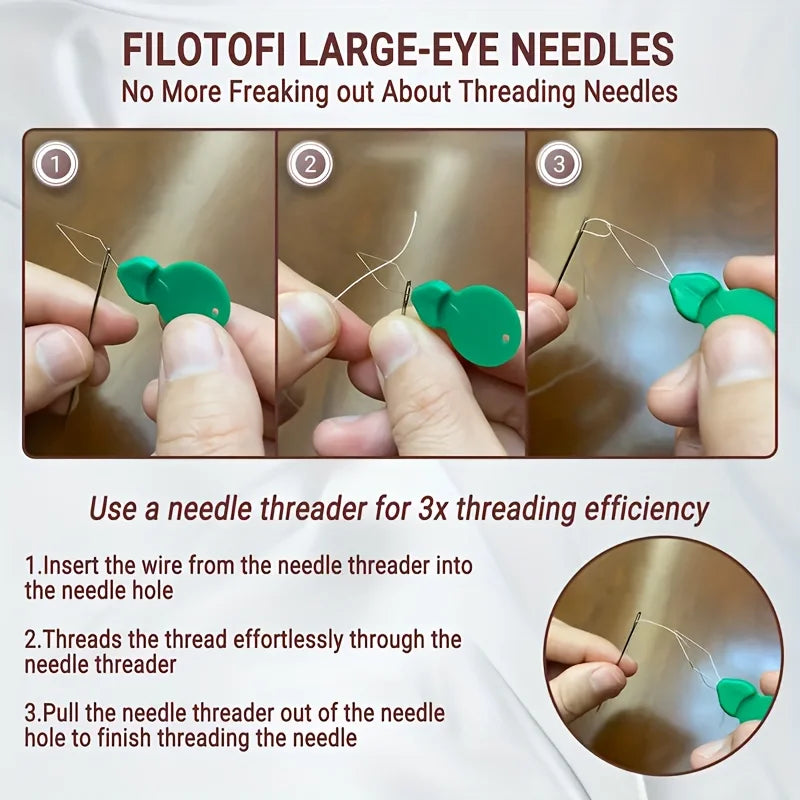 FILOTOFI LARGE-EYE NEEDLES
No More Freaking out About Threading Needles

1

2

3

Use a needle threader for 3x threading efficiency

1.Insert the wire from the needle threader into the needle hole

2.Threads the thread effortlessly through the needle threader

3.Pull the needle threader out of the needle hole to finish threading the needle