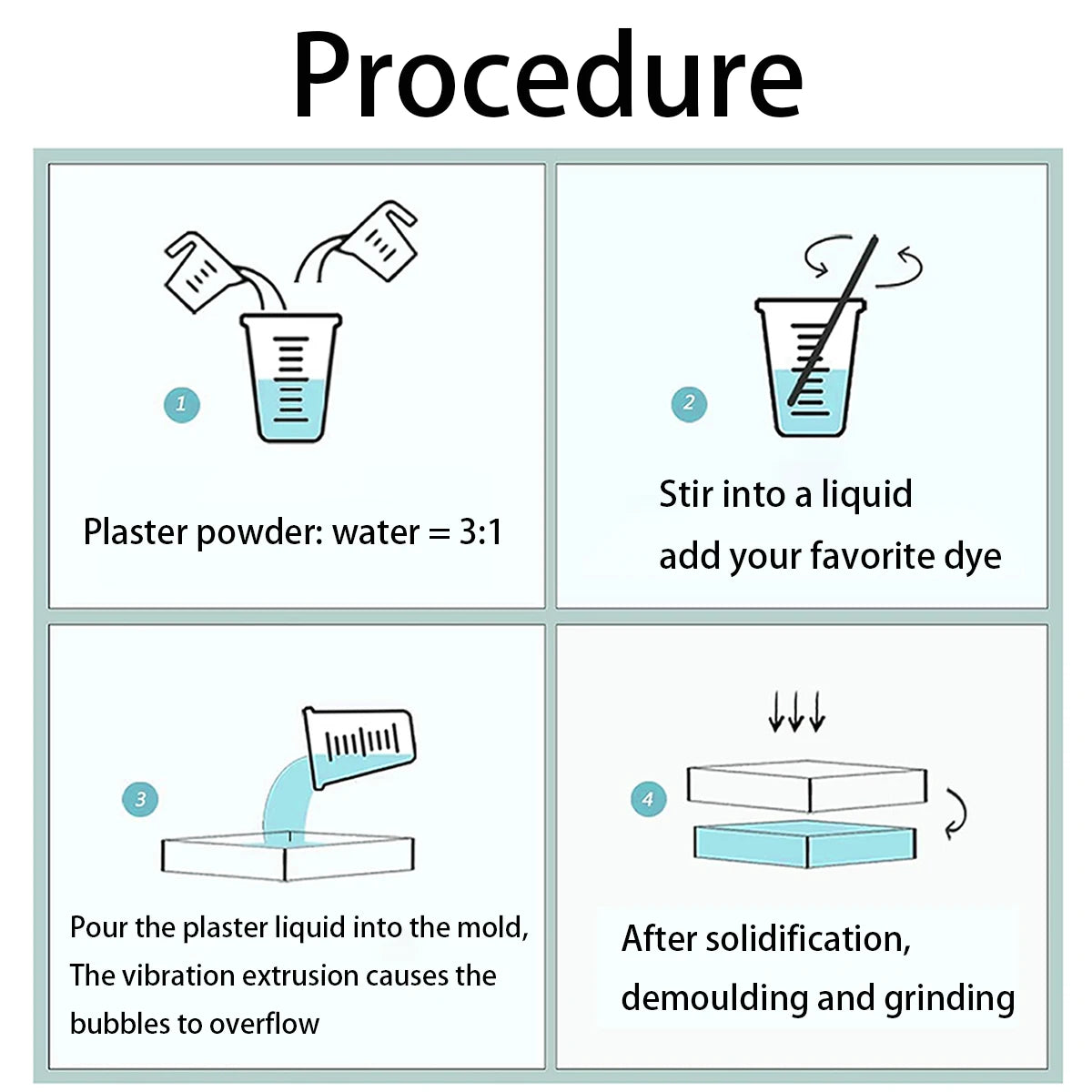 Procedure

1

Plaster powder: water = 3:1

2

Stir into a liquid
add your favorite dye

3

Pour the plaster liquid into the mold,
The vibration extrusion causes the bubbles to overflow

4

After solidification,
demoulding and grinding