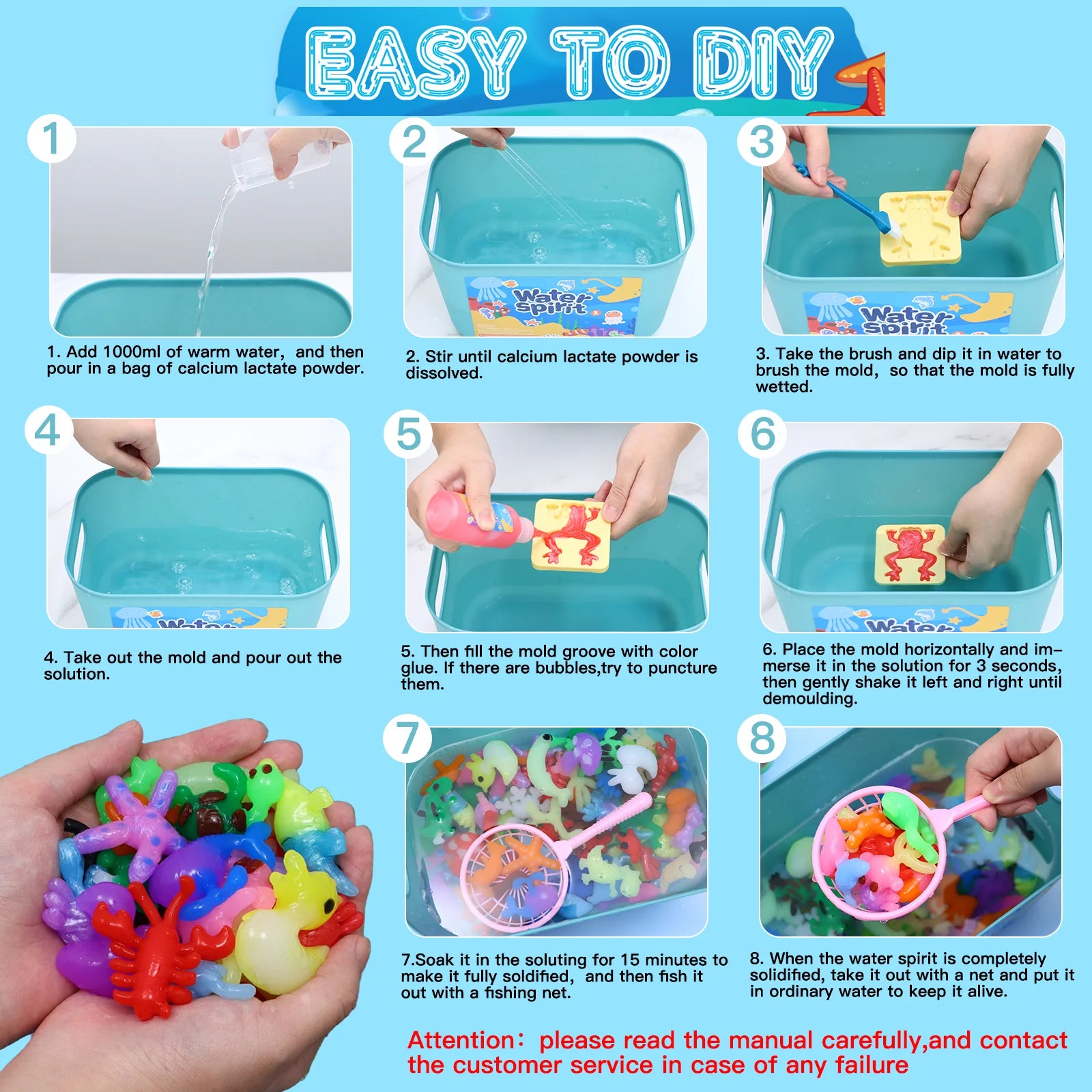 EASY TO DIY

1

1. Add 1000ml of warm water, and then pour in a bag of calcium lactate powder.

2

Water Spirit

2. Stir until calcium lactate powder is dissolved.

3

Water Spirit

3. Take the brush and dip it in water to brush the mold, so that the mold is fully wetted.

4

4. Take out the mold and pour out the solution.

5

5. Then fill the mold groove with color glue. If there are bubbles,try to puncture them.

6

6. Place the mold horizontally and immerse it in the solution for 3 seconds, then gently shake it left and right until demoulding.

7

7.Soak it in the soluting for 15 minutes to make it fully soldified, and then fish it out with a fishing net.

8

8. When the water spirit is completely solidified, take it out with a net and put it in ordinary water to keep it alive.

Attention: please read the manual carefully,and contact the customer service in case of any failure