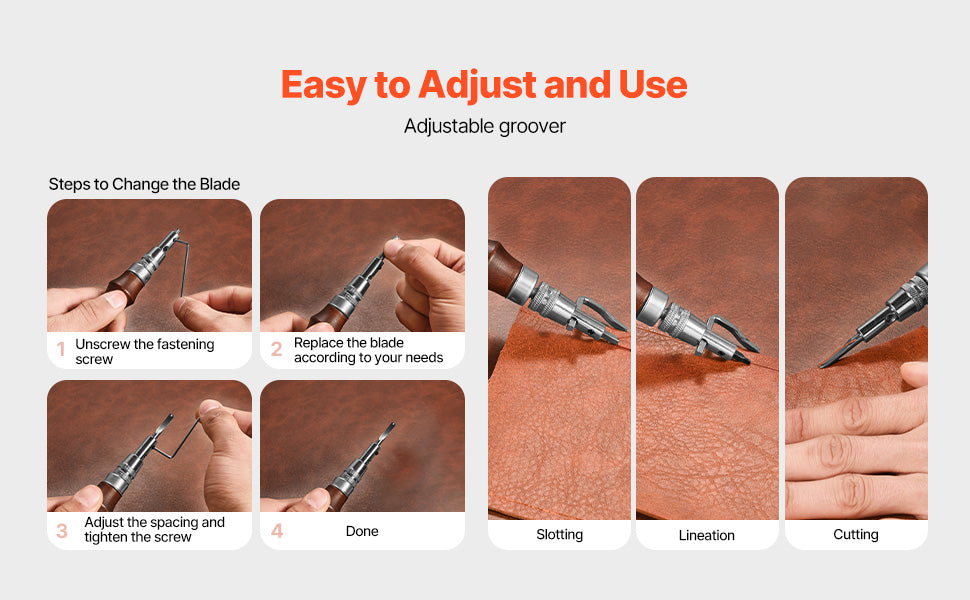 Easy to Adjust and Use

Adjustable groover

Steps to Change the Blade

1 Unscrew the fastening screw

2 Replace the blade according to your needs

3 Adjust the spacing and tighten the screw

4 Done

Slotting

Lineation

Cutting